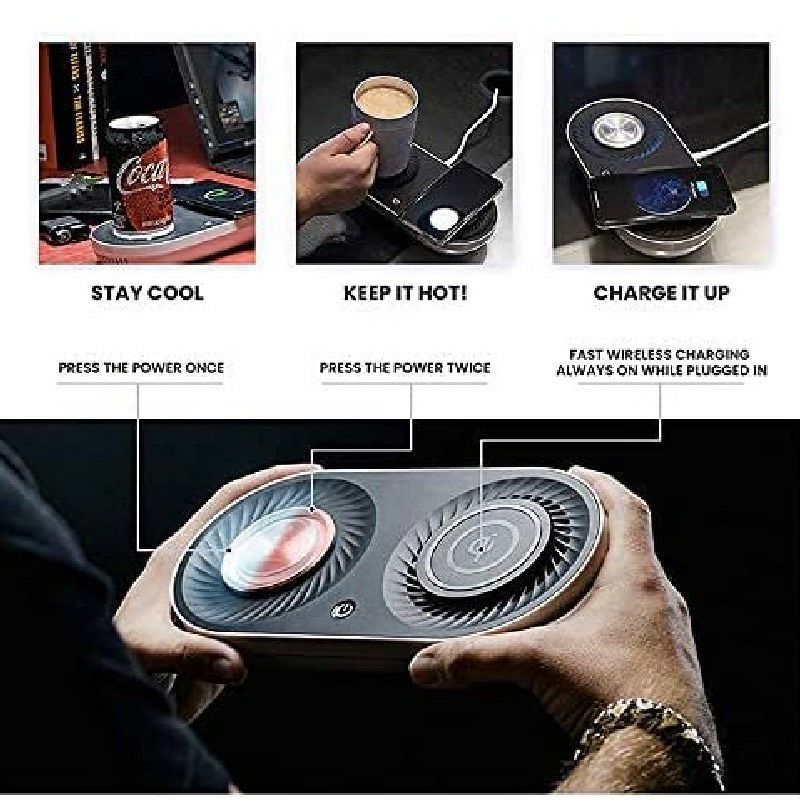 Coca-Cola

STAY COOL

KEEP IT HOT!

CHARGE IT UP

PRESS THE POWER ONCE

PRESS THE POWER TWICE

FAST WIRELESS CHARGING ALWAYS ON WHILE PLUGGED IN