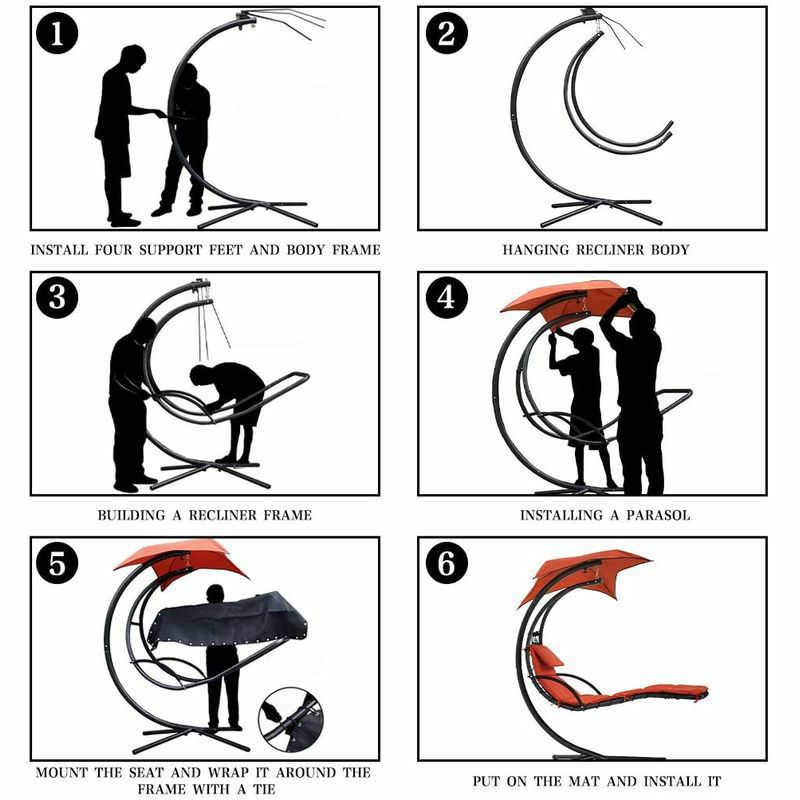 1

INSTALL FOUR SUPPORT FEET AND BODY FRAME

2

HANGING RECLINER BODY

3

BUILDING A RECLINER FRAME

4

INSTALLING A PARASOL

5

MOUNT THE SEAT AND WRAP IT AROUND THE FRAME WITH A TIE

6

PUT ON THE MAT AND INSTALL IT