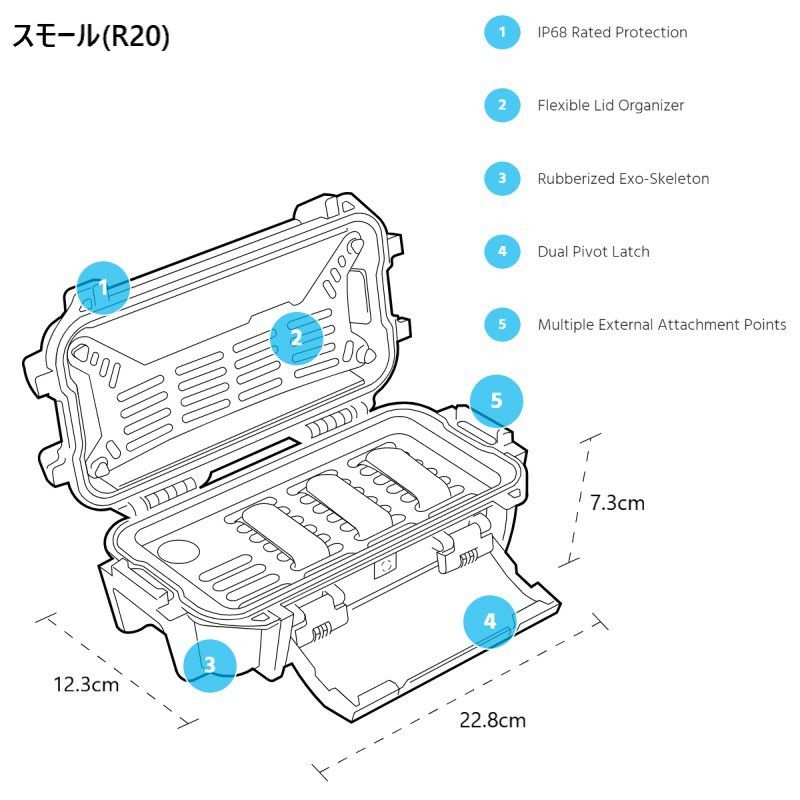 スモール(R20)

1 IP68 Rated Protection

2 Flexible Lid Organizer

3 Rubberized Exo-Skeleton

4 Dual Pivot Latch

5 Multiple External Attachment Points

1

2

5

7.3cm

4

3

12.3cm

22.8cm