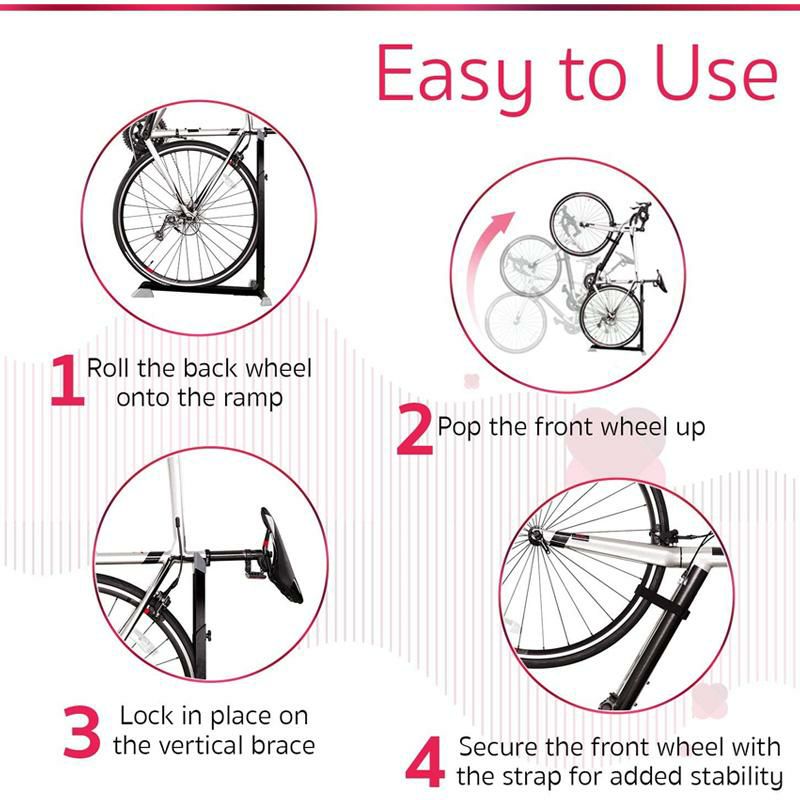 Easy to Use

1 Roll the back wheel onto the ramp

2 Pop the front wheel up

3 Lock in place on the vertical brace

4 Secure the front wheel with the strap for added stability