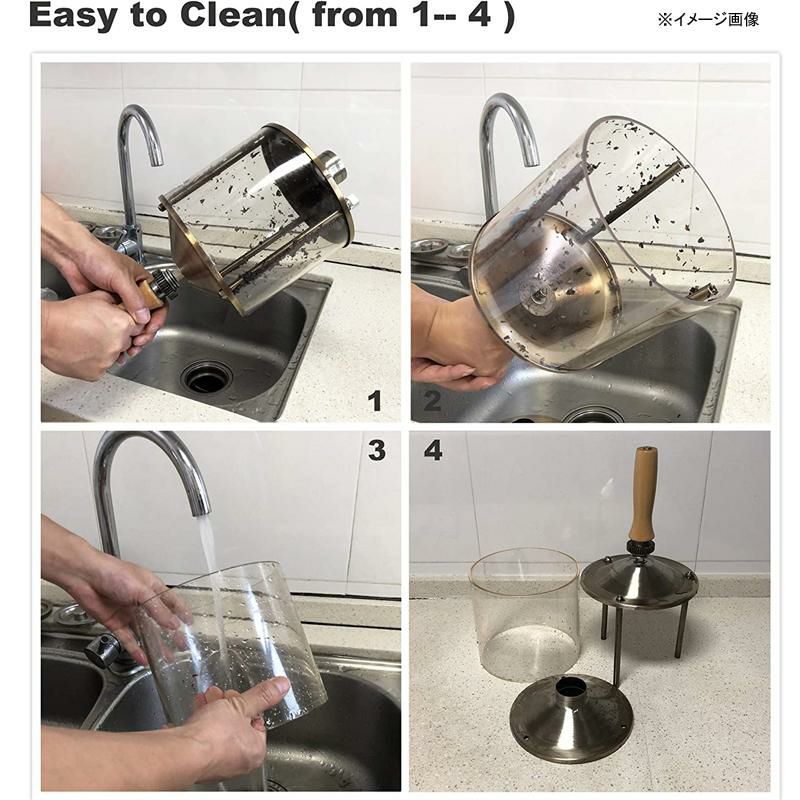 Easy to Clean( from 1-- 4 )

※イメージ画像

1

2

3

4