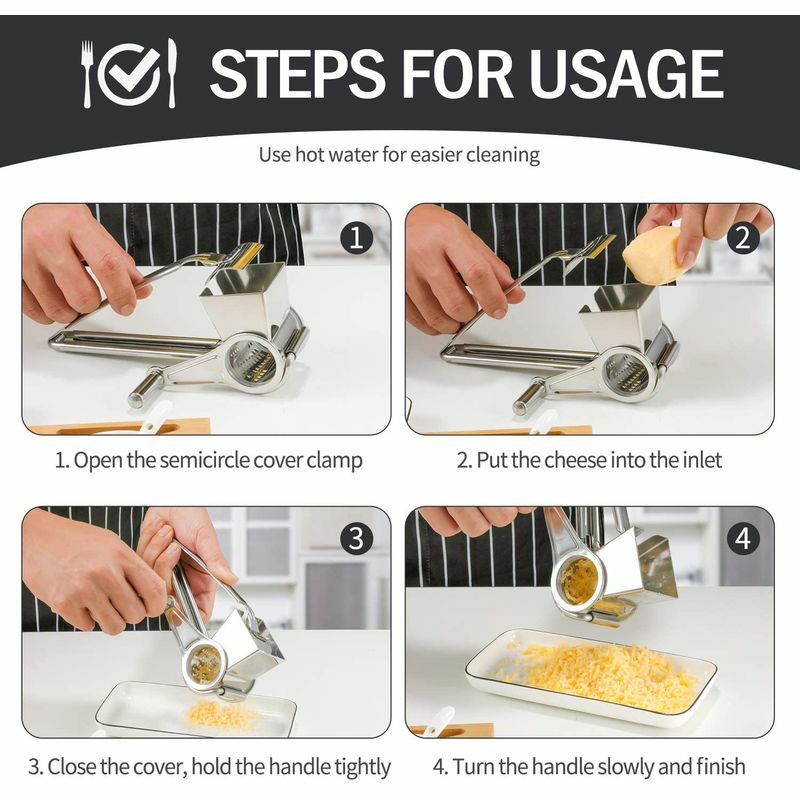 STEPS FOR USAGE

Use hot water for easier cleaning

1

2

1. Open the semicircle cover clamp

2. Put the cheese into the inlet

3

4

3. Close the cover, hold the handle tightly

4. Turn the handle slowly and finish