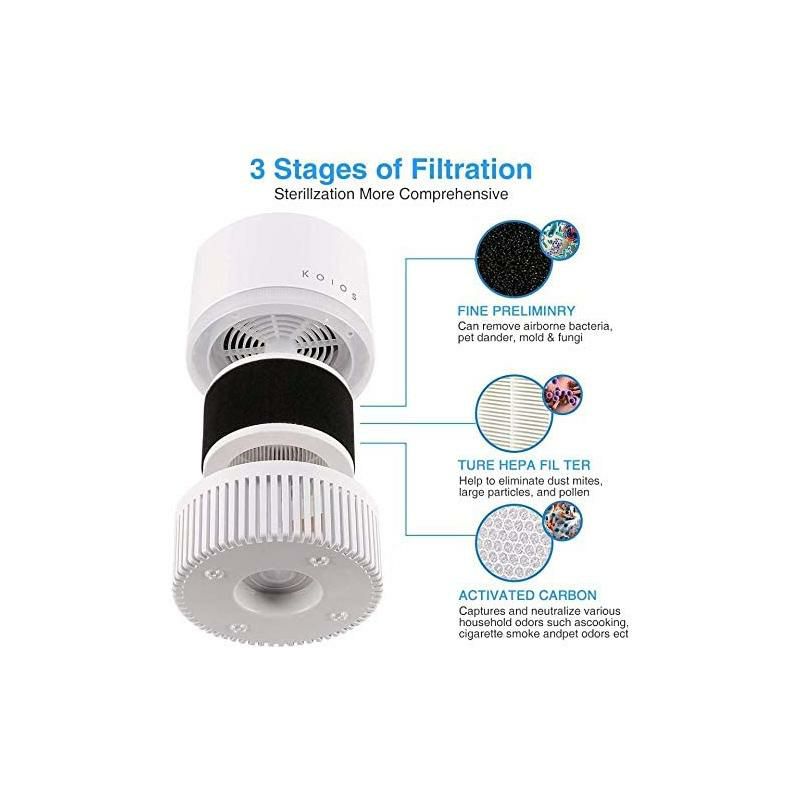 3 Stages of Filtration
Sterillzation More Comprehensive

KOIOS

FINE PRELIMINRY
Can remove airborne bacteria, pet dander, mold & fungi

TURE HEPA FIL TER
Help to eliminate dust mites, large particles, and pollen

ACTIVATED CARBON
Captures and neutralize various household odors such ascooking, cigarette smoke andpet odors ect