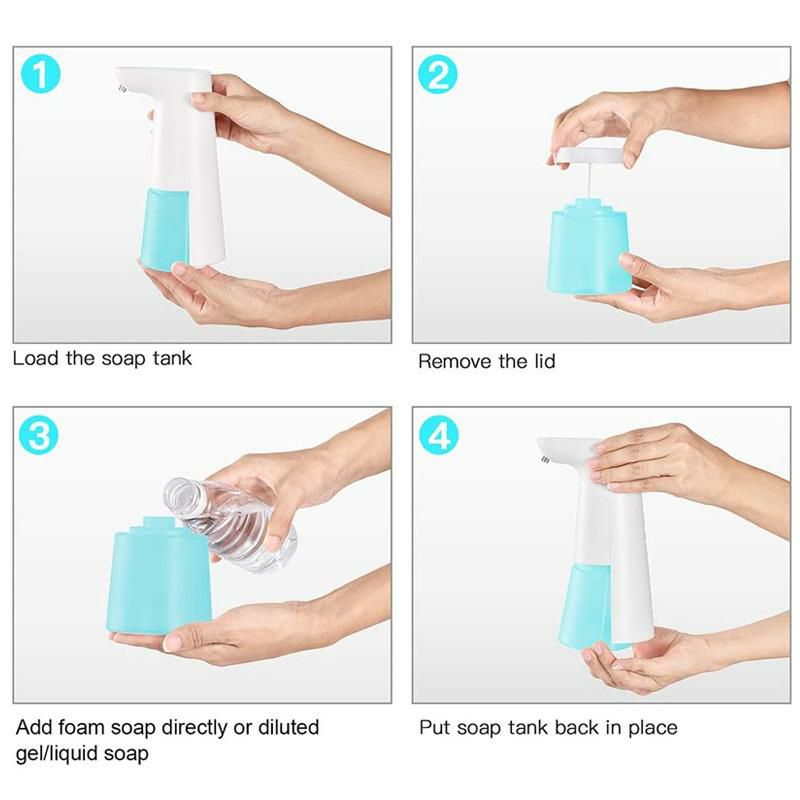 1

Load the soap tank

2

Remove the lid

3

Add foam soap directly or diluted gel/liquid soap

4

Put soap tank back in place