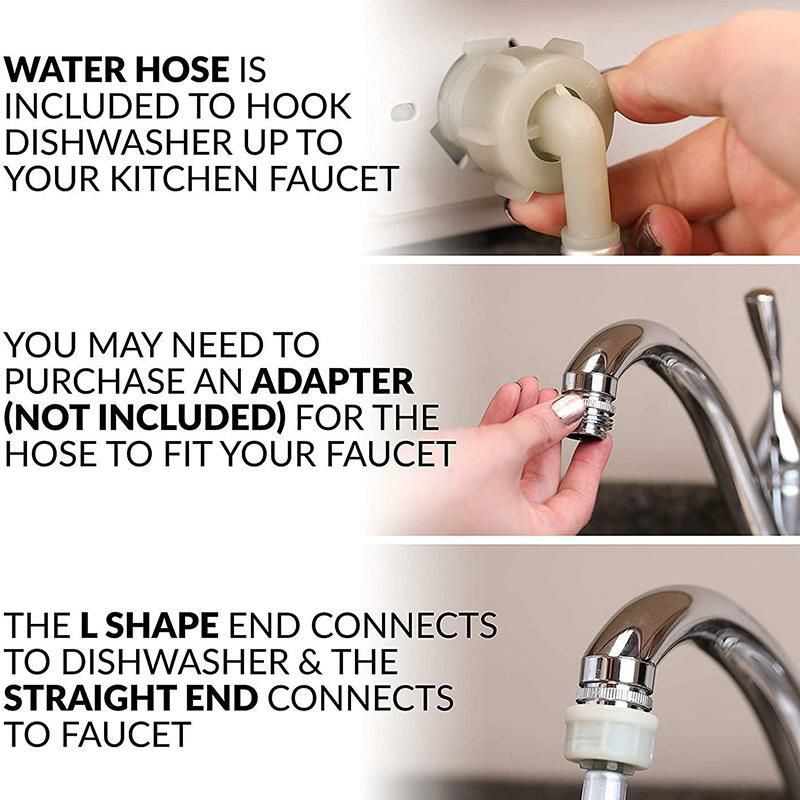 WATER HOSE IS INCLUDED TO HOOK DISHWASHER UP TO YOUR KITCHEN FAUCET

YOU MAY NEED TO PURCHASE AN ADAPTER (NOT INCLUDED) FOR THE HOSE TO FIT YOUR FAUCET

THE L SHAPE END CONNECTS TO DISHWASHER & THE STRAIGHT END CONNECTS TO FAUCET