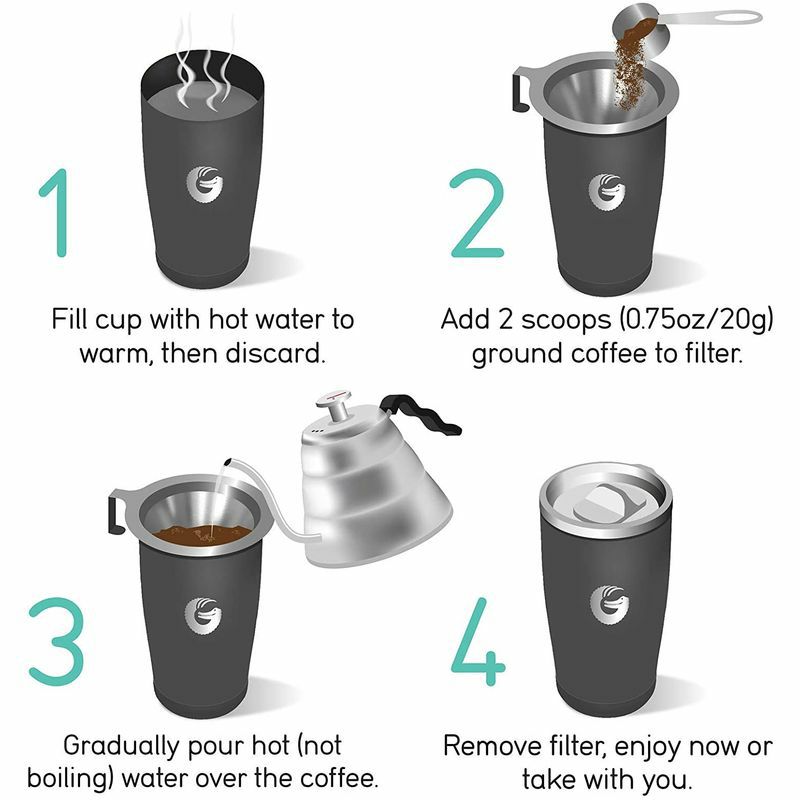 1

Fill cup with hot water to warm, then discard.

2

Add 2 scoops (0.75oz/20g) ground coffee to filter.

3

Gradually pour hot (not boiling) water over the coffee.

4

Remove filter, enjoy now or take with you.