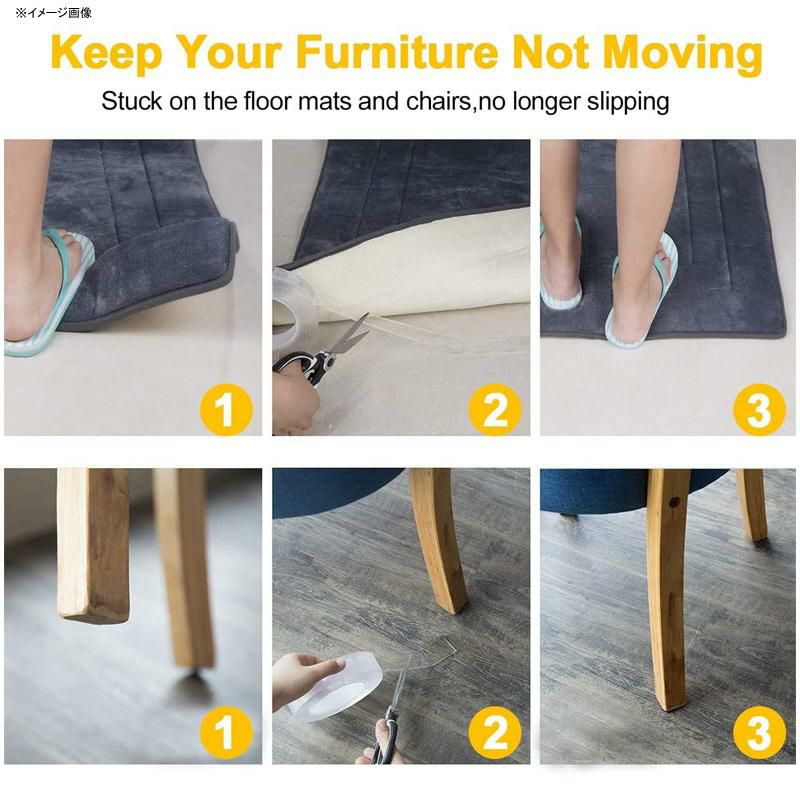 ※イメージ画像

Keep Your Furniture Not Moving

Stuck on the floor mats and chairs,no longer slipping

1

2

3

1

2

3