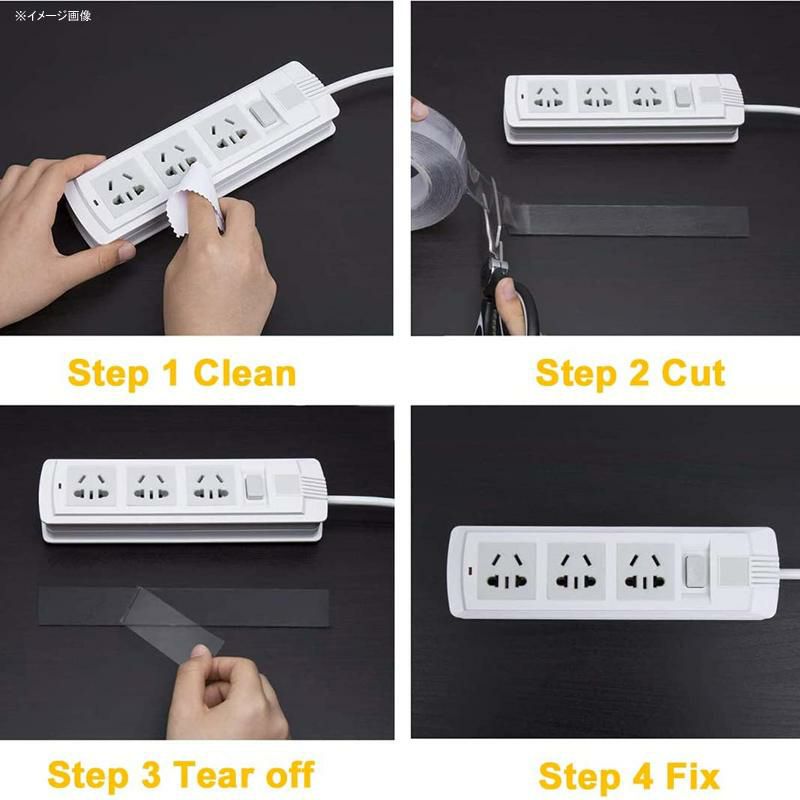 ※イメージ画像

Step 1 Clean

Step 2 Cut

Step 3 Tear off

Step 4 Fix