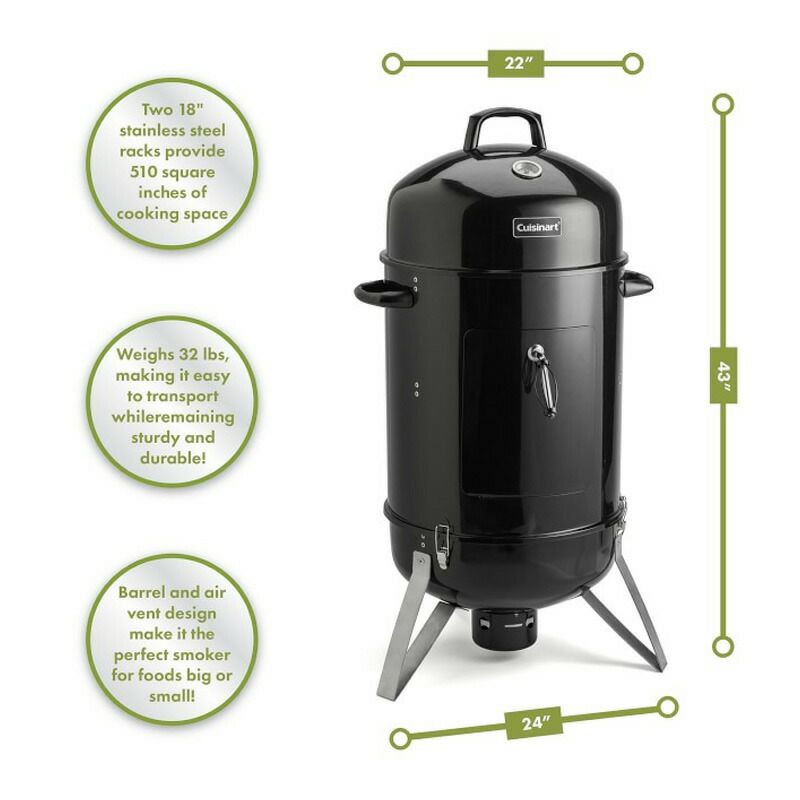 Two 18" stainless steel racks provide 510 square inches of cooking space

Weighs 32 lbs, making it easy to transport whileremaining sturdy and durable!

Barrel and air vent design make it the perfect smoker for foods big or small!

22"

Cuisinart

43"

24"